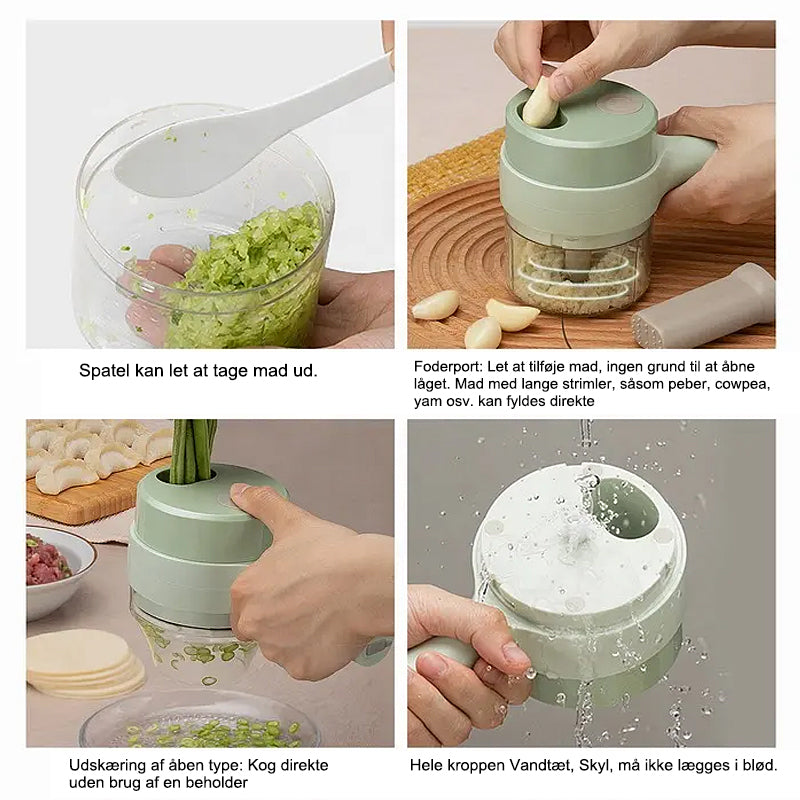 Spatel kan let at tage mad ud.

Foderport: Let at tilføje mad, ingen grund til at åbne låget. Mad med lange strimler, såsom peber, cowpea, yam osv. kan fyldes direkte

Udskæring af åben type: Kog direkte uden brug af en beholder

Hele kroppen Vandtæt, Skyl, må ikke lægges i blød.