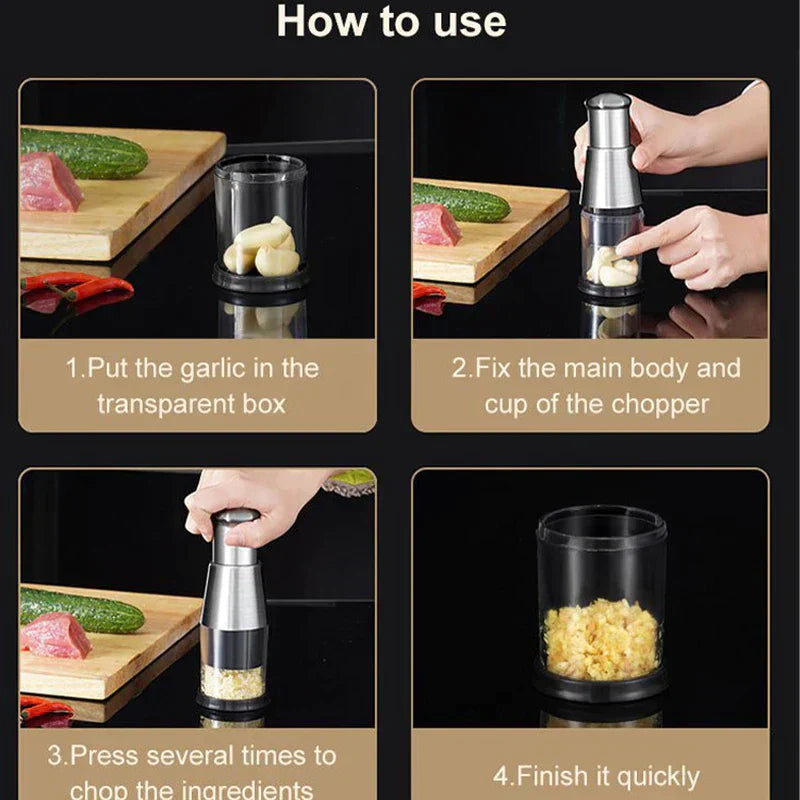 How to use

1.Put the garlic in the transparent box

2.Fix the main body and cup of the chopper

3.Press several times to chop the ingredients

4.Finish it quickly